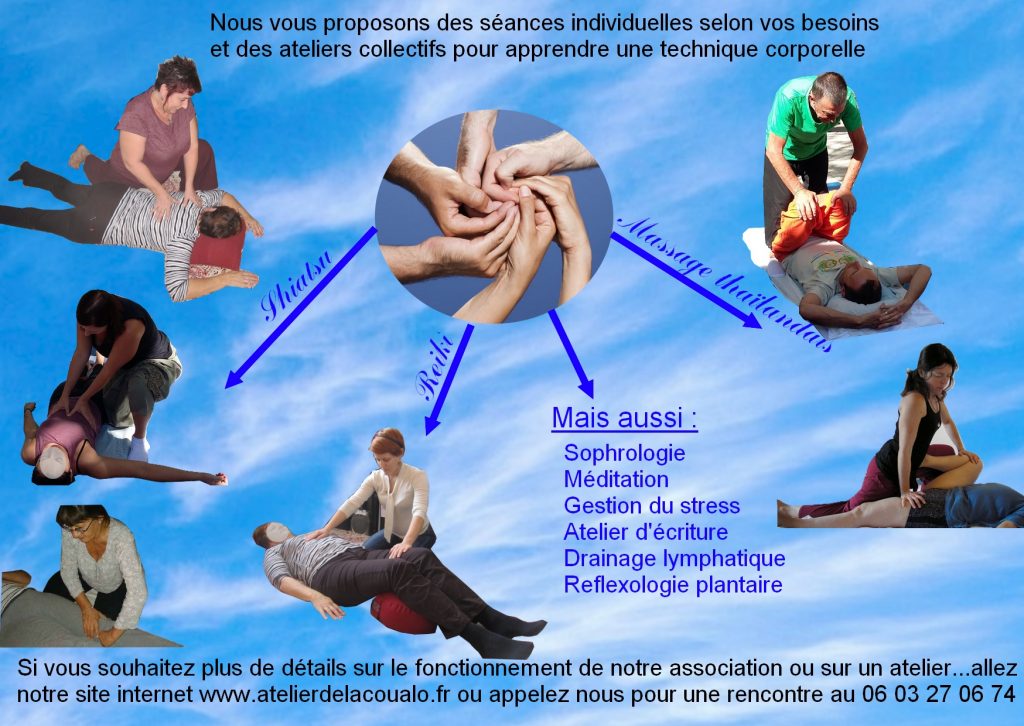 Nous vous proposons des séances individuelles selon vos besoins
et des ateliers collectifs pour apprendre une technique corporelle

Shiatsu

Reiki

Massage thaïlandais

Mais aussi :

Sophrologie
Méditation
Gestion du stress
Atelier d'écriture
Drainage lymphatique
Reflexologie plantaire

Si vous souhaitez plus de détails sur le fonctionnement de notre association ou sur un atelier...allez notre site internet www.atelierdelacoualo.fr ou appelez nous pour une rencontre au 06 03 27 06 74